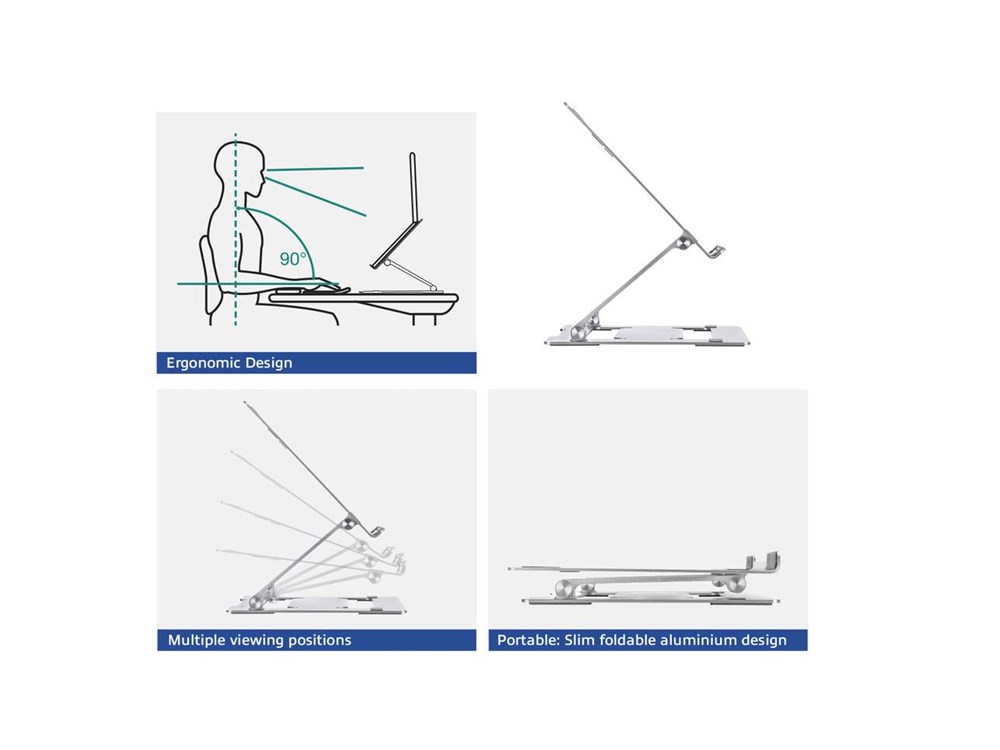 90°

Ergonomic Design

Multiple viewing positions

Portable: Slim foldable aluminium design